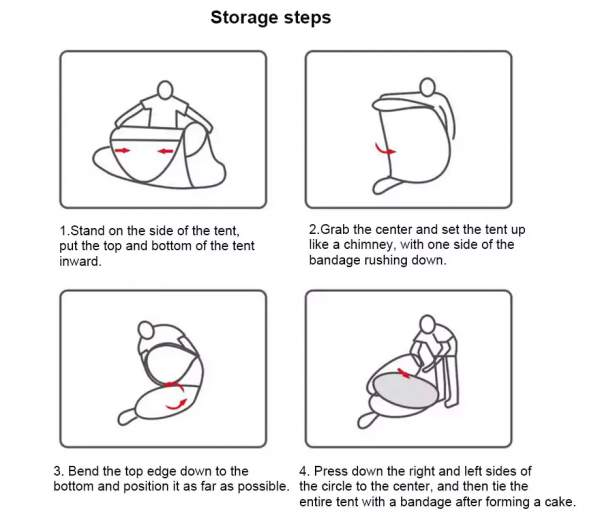 Storage steps

1.Stand on the side of the tent, put the top and bottom of the tent inward.

2.Grab the center and set the tent up like a chimney, with one side of the bandage rushing down.

3. Bend the top edge down to the bottom and position it as far as possible.

4. Press down the right and left sides of the circle to the center, and then tie the entire tent with a bandage after forming a cake.