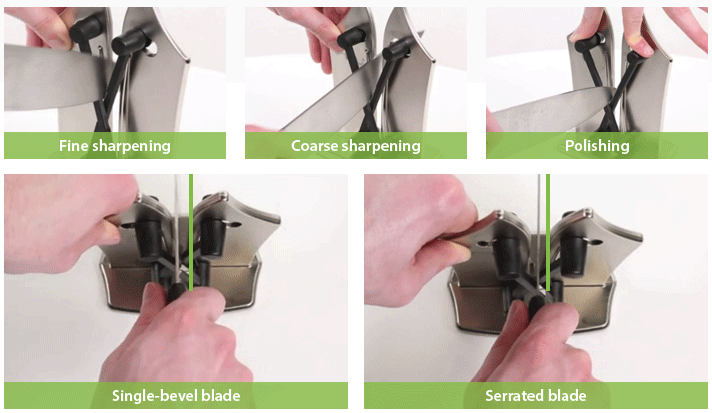 Fine sharpening

Coarse sharpening

Polishing

Single-bevel blade

Serrated blade