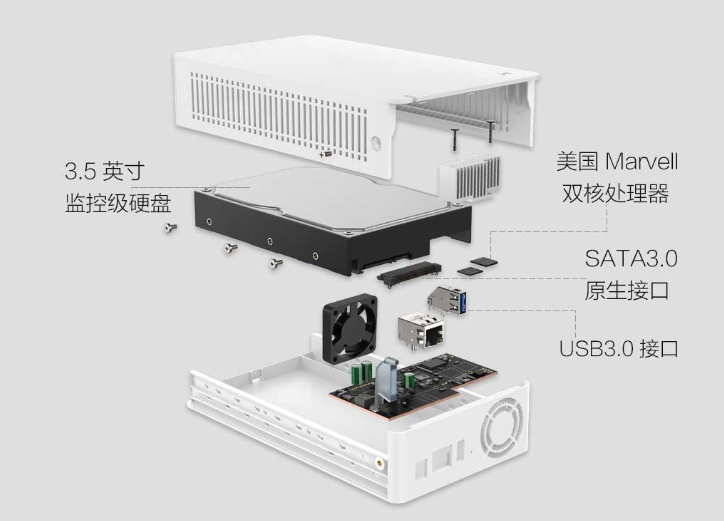 3.5 英寸
监控级硬盘

美国 Marvell
双核处理器

SATA3.0
原生接口

USB3.0 接口