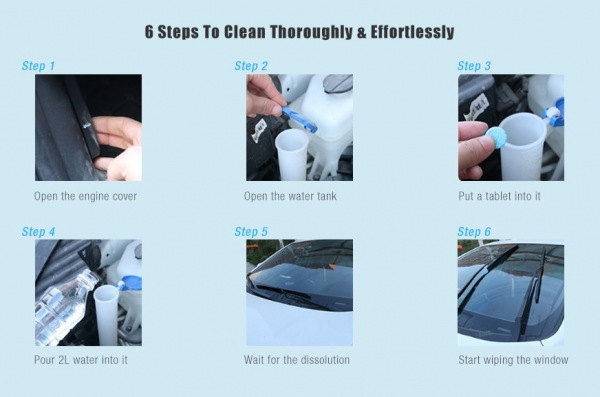 6 Steps To Clean Thoroughly & Effortlessly

Step 1

Open the engine cover

Step 2

Open the water tank

Step 3

Put a tablet into it

Step 4

Pour 2L water into it

Step 5

Wait for the dissolution

Step 6

Start wiping the window