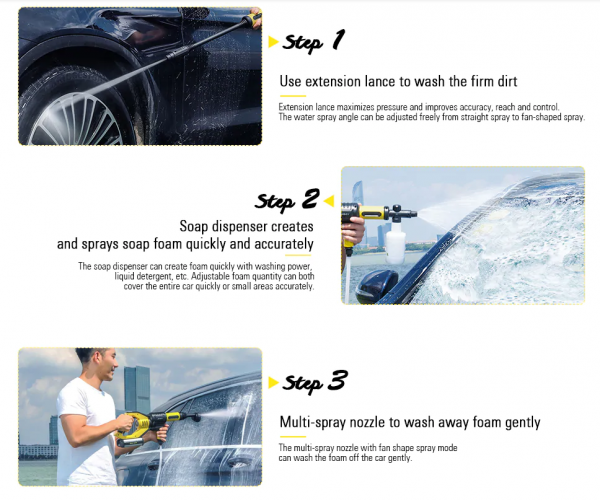 Step 1

Use extension lance to wash the firm dirt

Extension lance maximizes pressure and improves accuracy, reach and control. The water spray angle can be adjusted freely from straight spray to fan-shaped spray.

Step 2

Soap dispenser creates and sprays soap foam quickly and accurately

The soap dispenser can create foam quickly with washing power, liquid detergent, etc. Adjustable foam quantity can both cover the entire car quickly or small areas accurately.

Step 3

Multi-spray nozzle to wash away foam gently

The multi-spray nozzle with fan shape spray mode can wash the foam off the car gently.