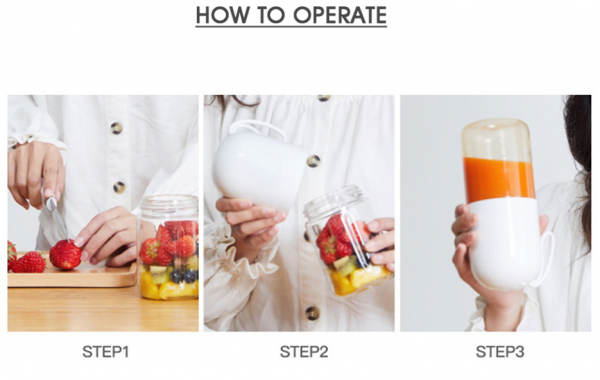 HOW TO OPERATE

STEP1

STEP2

STEP3