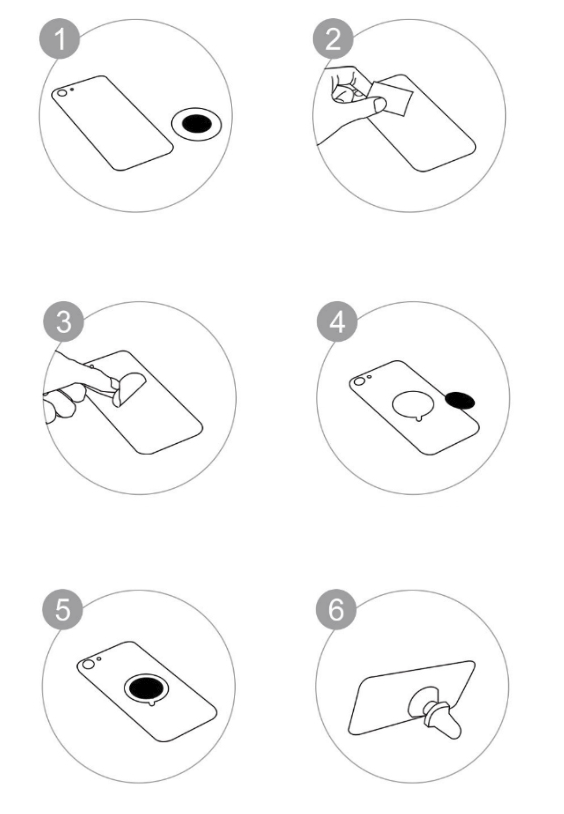 1

2

3

4

5

6