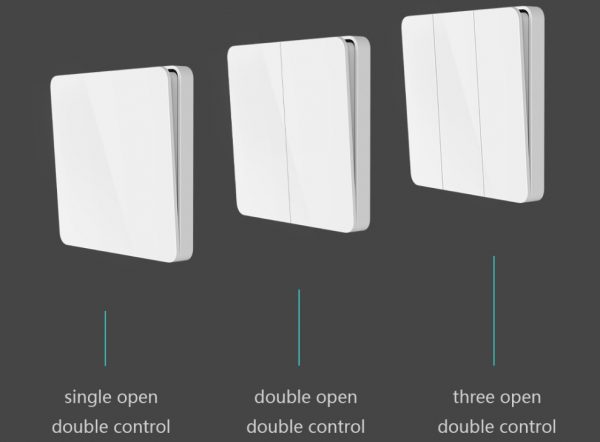 single open
double control

double open
double control

three open
double control