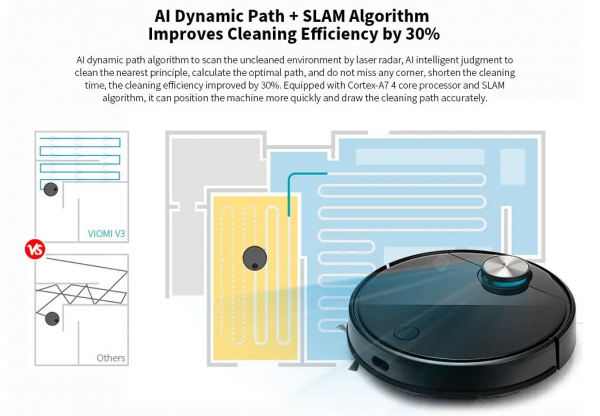 AI Dynamic Path + SLAM Algorithm
Improves Cleaning Efficiency by 30%

AI dynamic path algorithm to scan the uncleaned environment by laser radar, AI intelligent judgment to clean the nearest principle, calculate the optimal path, and do not miss any corner, shorten the cleaning time, the cleaning efficiency improved by 30%. Equipped with Cortex-A7 4 core processor and SLAM algorithm, it can position the machine more quickly and draw the cleaning path accurately.

VIOMI V3

VS

Others