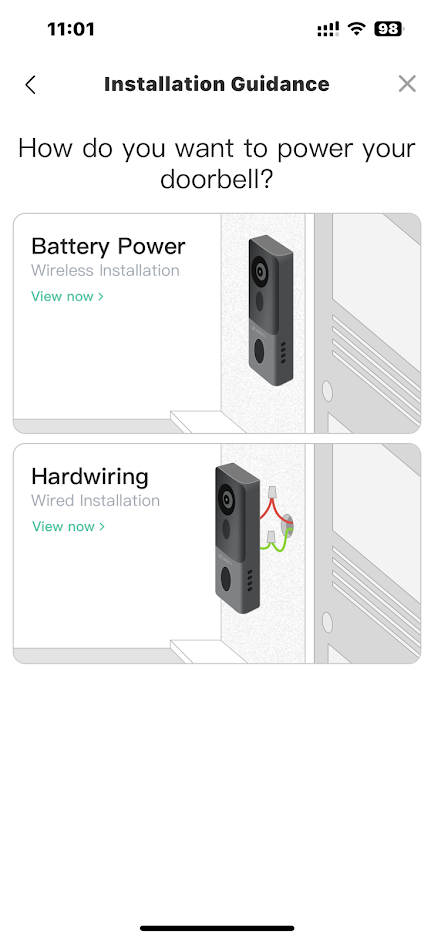 11:01

98

Installation Guidance

How do you want to power your doorbell?

Battery Power
Wireless Installation
View now >

Hardwiring
Wired Installation
View now >