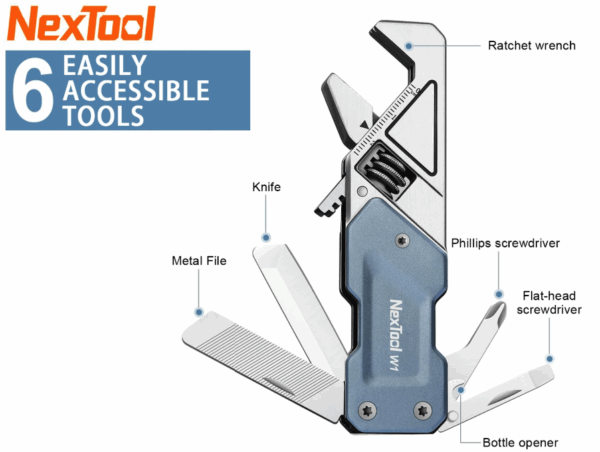 NexTool

6 EASILY ACCESSIBLE TOOLS

Ratchet wrench

Knife

Metal File

Phillips screwdriver

Flat-head screwdriver

Bottle opener

NexTool W1